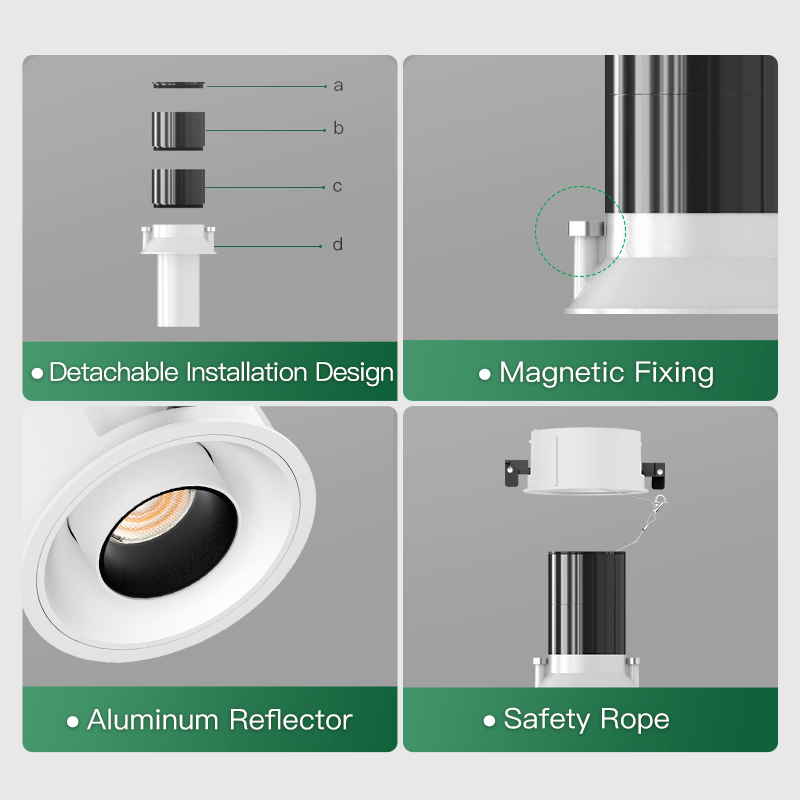 a
b
c
d
• Detachable Installation Design

• Magnetic Fixing

• Aluminum Reflector

• Safety Rope